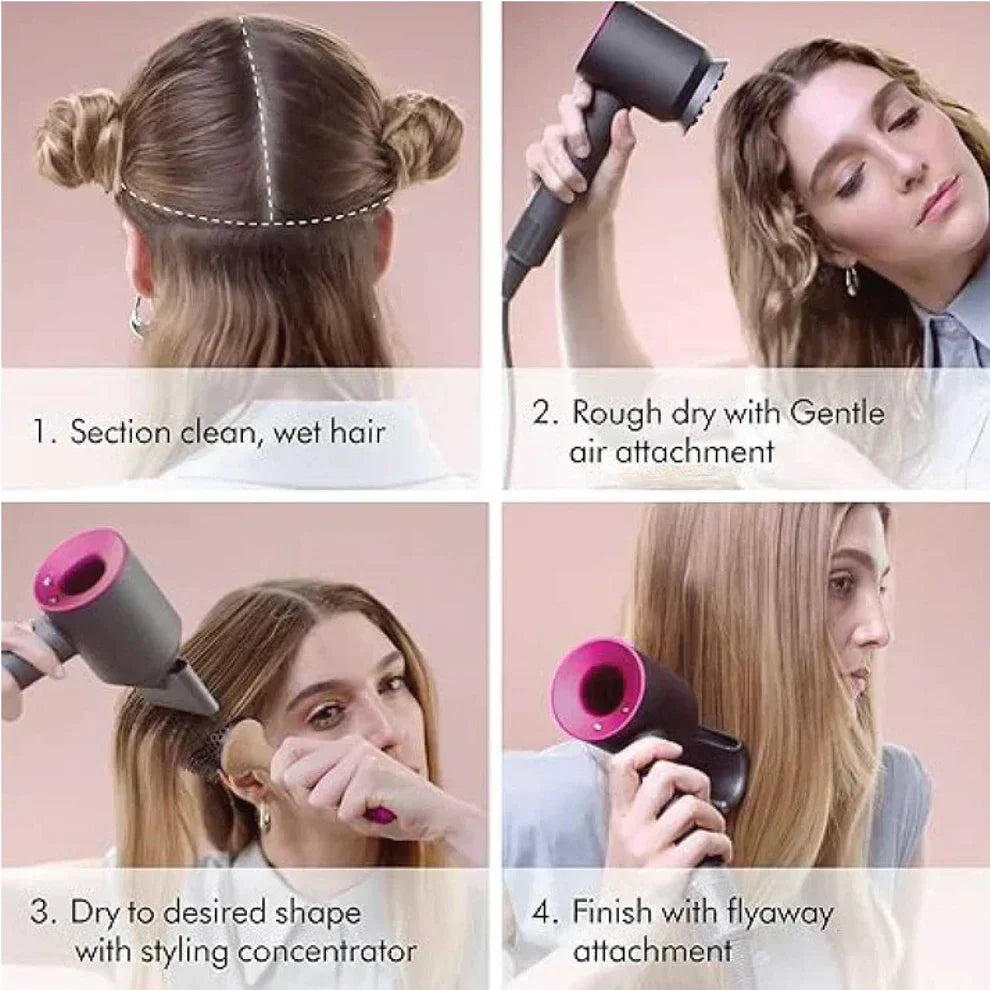 1. Section clean, wet hair

2. Rough dry with Gentle air attachment

3. Dry to desired shape with styling concentrator

4. Finish with flyaway attachment